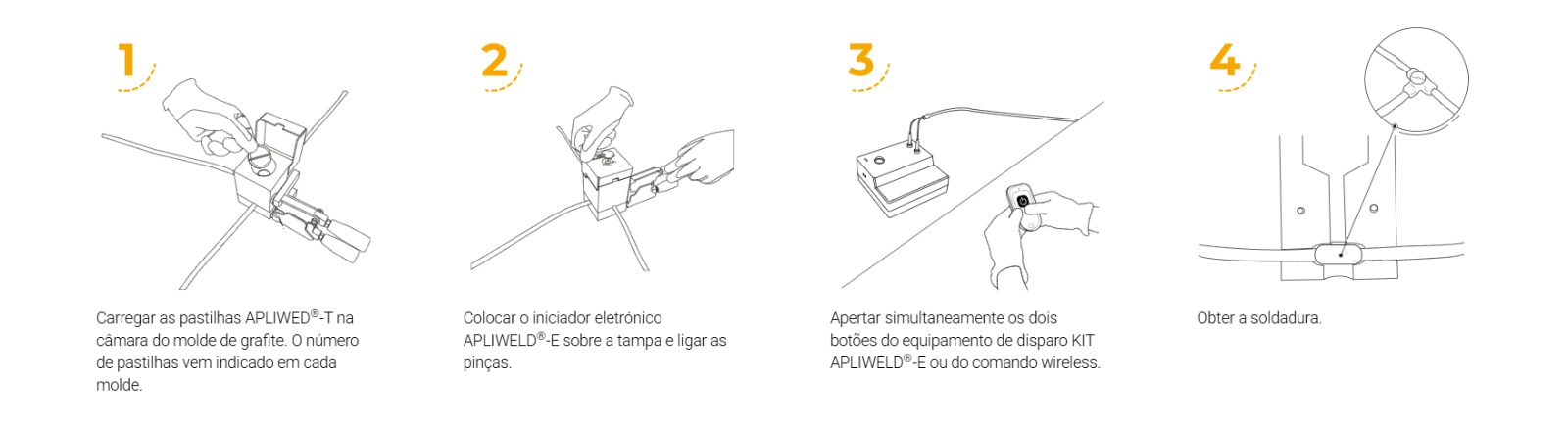 1

Carregar as pastilhas APLIWED®-T na câmara do molde de grafite. O número de pastilhas vem indicado em cada molde.

2

Colocar o iniciador eletrónico APLIWELD®-E sobre a tampa e ligar as pinças.

3

Apertar simultaneamente os dois botões do equipamento de disparo KIT APLIWELD®-E ou do comando wireless.

4

Obter a soldadura.